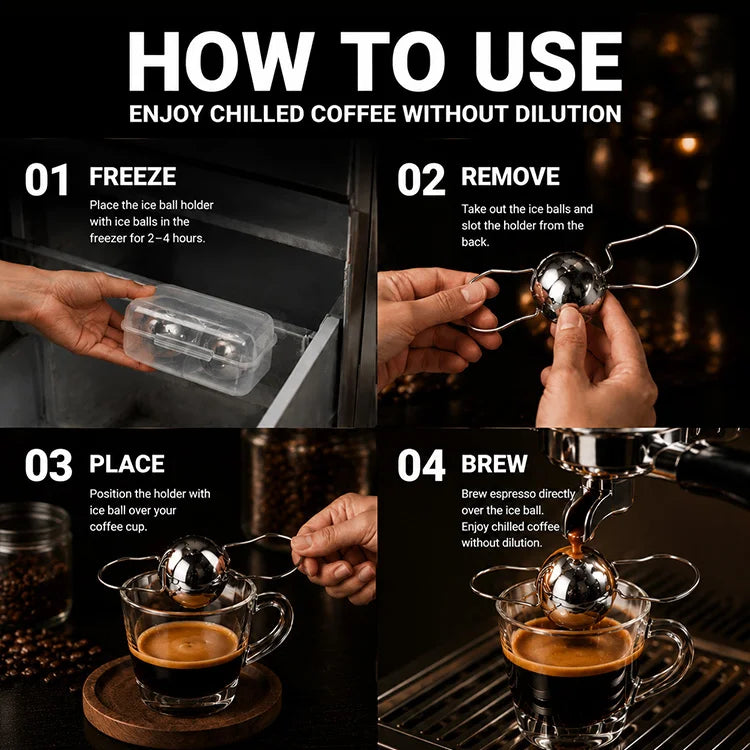 HOW TO USE
ENJOY CHILLED COFFEE WITHOUT DILUTION

01 FREEZE
Place the ice ball holder with ice balls in the freezer for 2–4 hours.

02 REMOVE
Take out the ice balls and slot the holder from the back.

03 PLACE
Position the holder with ice ball over your coffee cup.

04 BREW
Brew espresso directly over the ice ball. Enjoy chilled coffee without dilution.