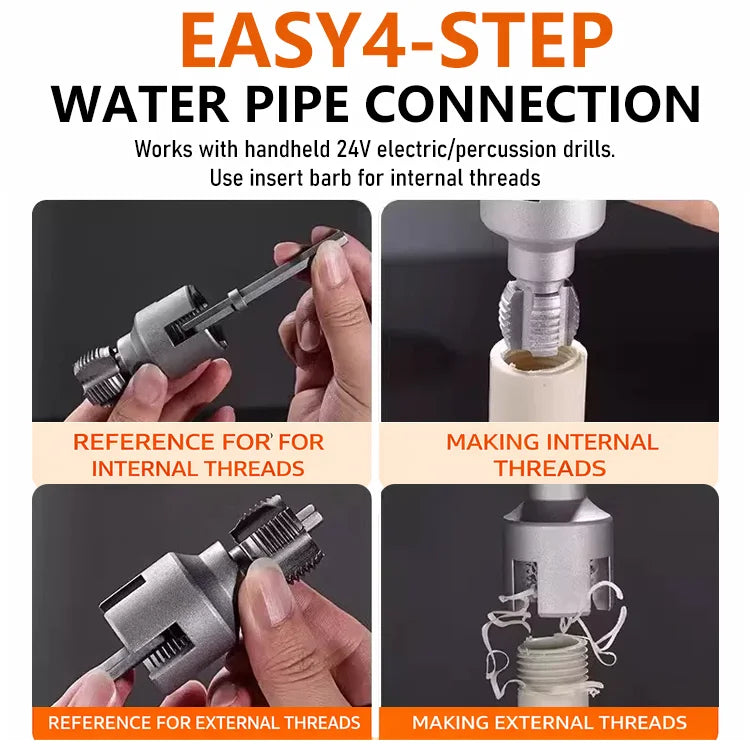 EASY4-STEP
WATER PIPE CONNECTION

Works with handheld 24V electric/percussion drills.
Use insert barb for internal threads

REFERENCE FOR' FOR INTERNAL THREADS

MAKING INTERNAL THREADS

REFERENCE FOR EXTERNAL THREADS

MAKING EXTERNAL THREADS