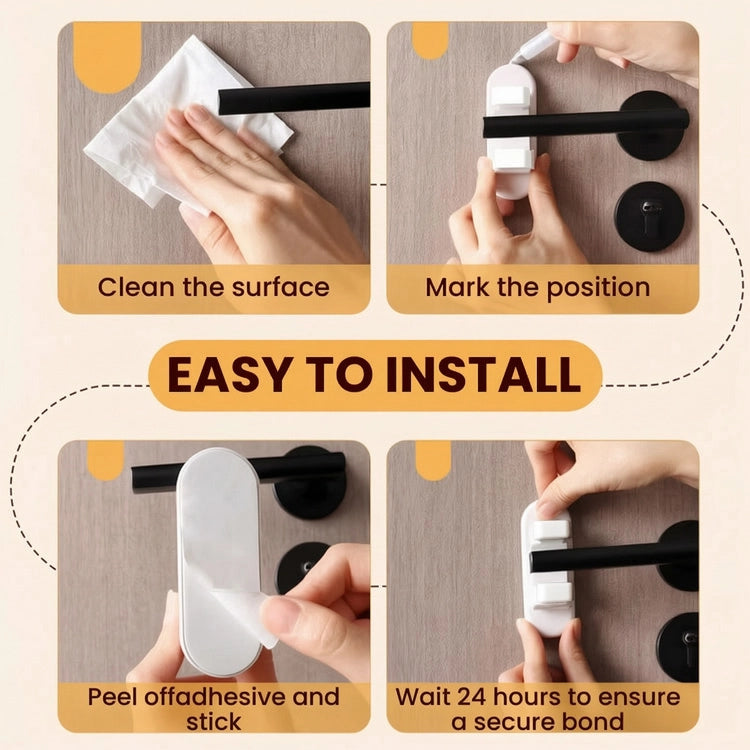 Clean the surface

Mark the position

EASY TO INSTALL

Peel offadhesive and stick

Wait 24 hours to ensure a secure bond