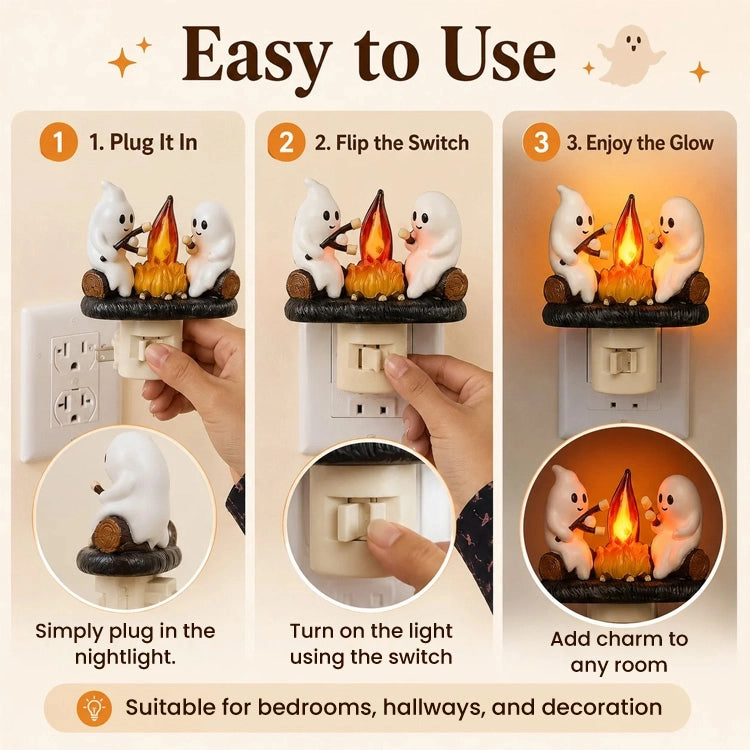 Easy to Use

1 1. Plug It In

Simply plug in the nightlight.

2 2. Flip the Switch

Turn on the light using the switch

3 3. Enjoy the Glow

Add charm to any room

Suitable for bedrooms, hallways, and decoration