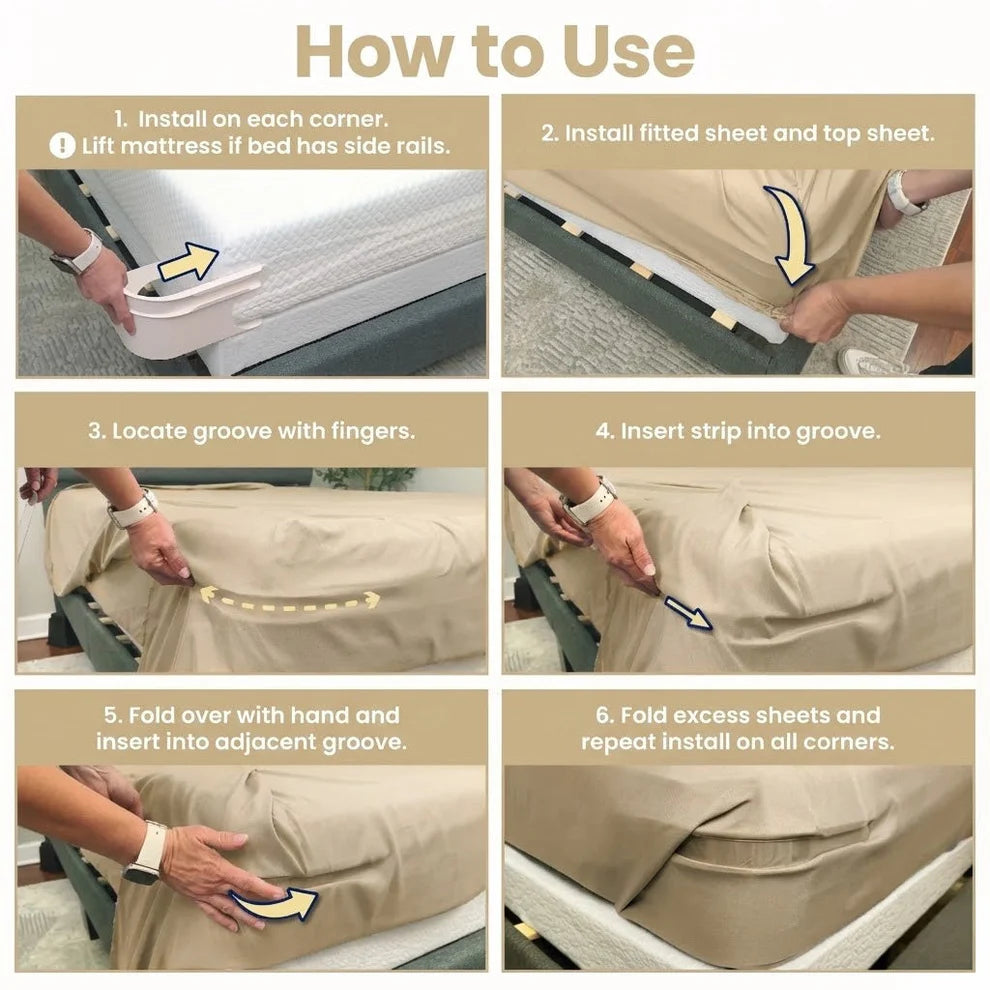 How to Use

1. Install on each corner.
! Lift mattress if bed has side rails.

2. Install fitted sheet and top sheet.

3. Locate groove with fingers.

4. Insert strip into groove.

5. Fold over with hand and insert into adjacent groove.

6. Fold excess sheets and repeat install on all corners.