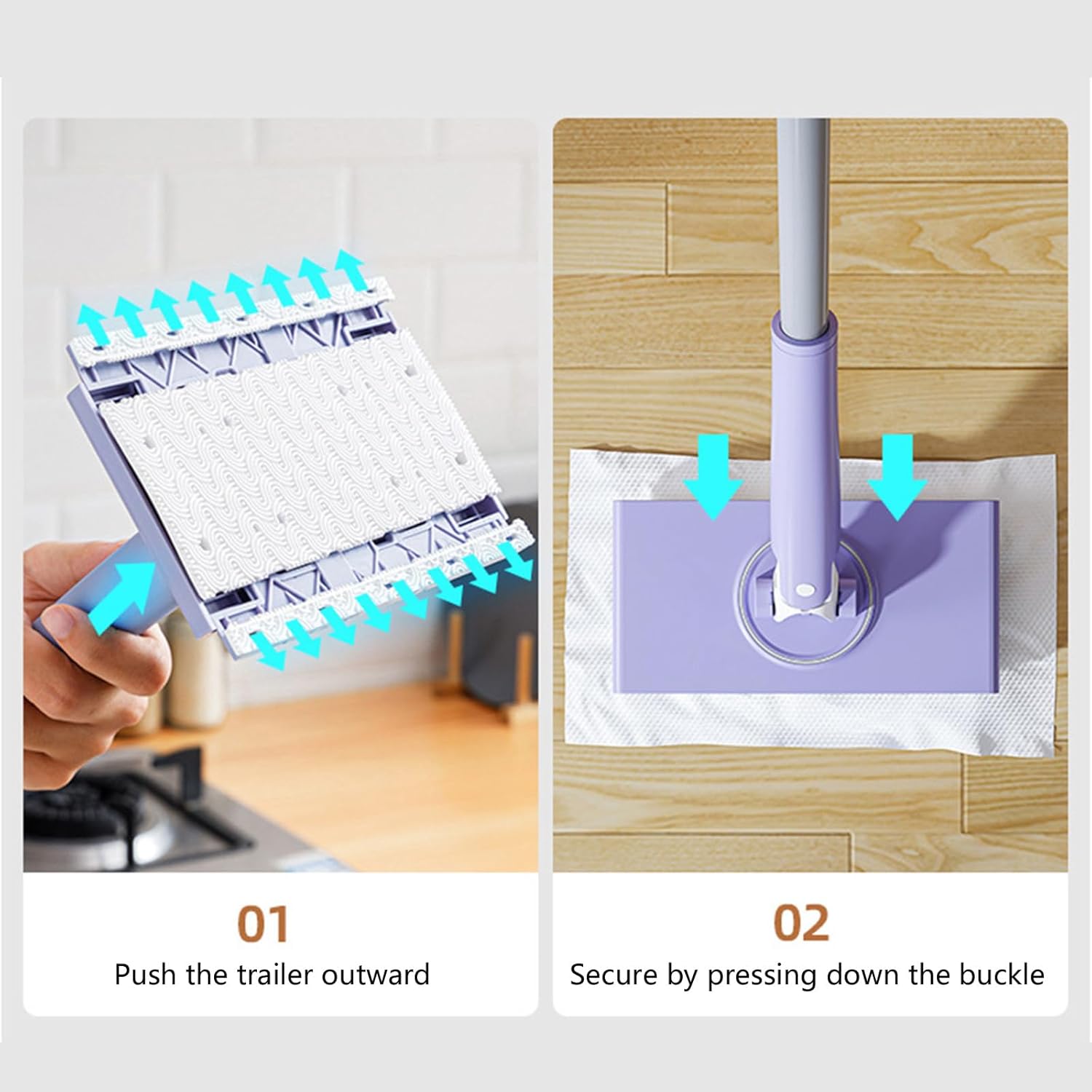 01
Push the trailer outward

02
Secure by pressing down the buckle